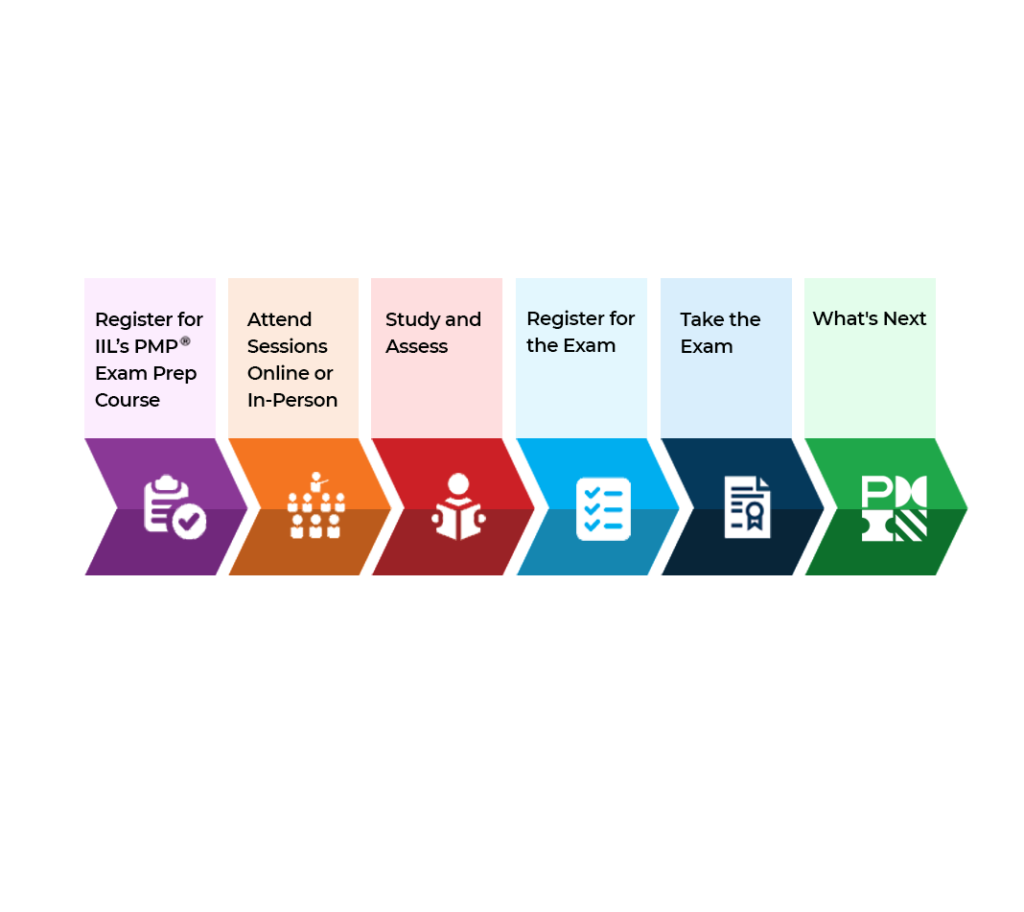 Register for IIL's PMP® Exam Prep Course

Attend Sessions Online or In-Person

Study and Assess

Register for the Exam

Take the Exam

What's Next